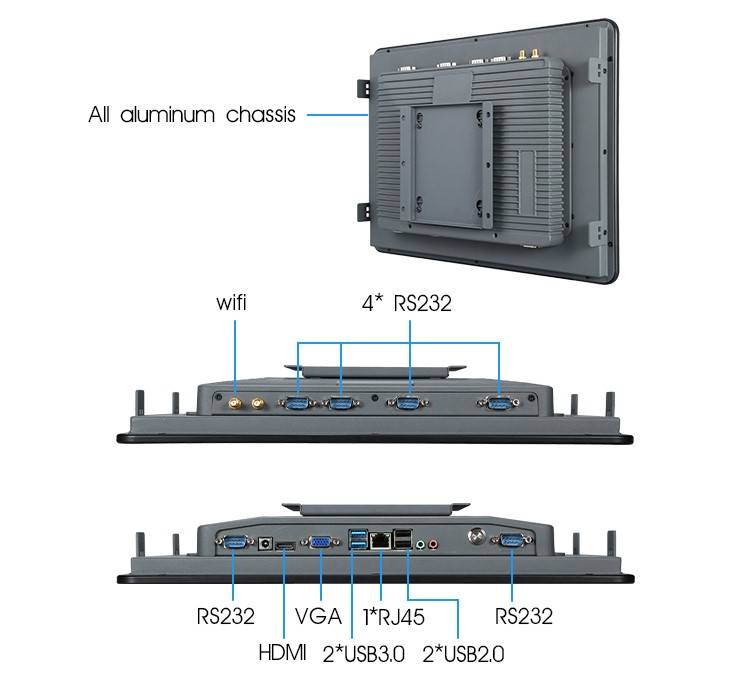 All aluminum chassis

wifi

4* RS232

RS232

VGA

1*RJ45

RS232

HDMI

2*USB3.0

2*USB2.0